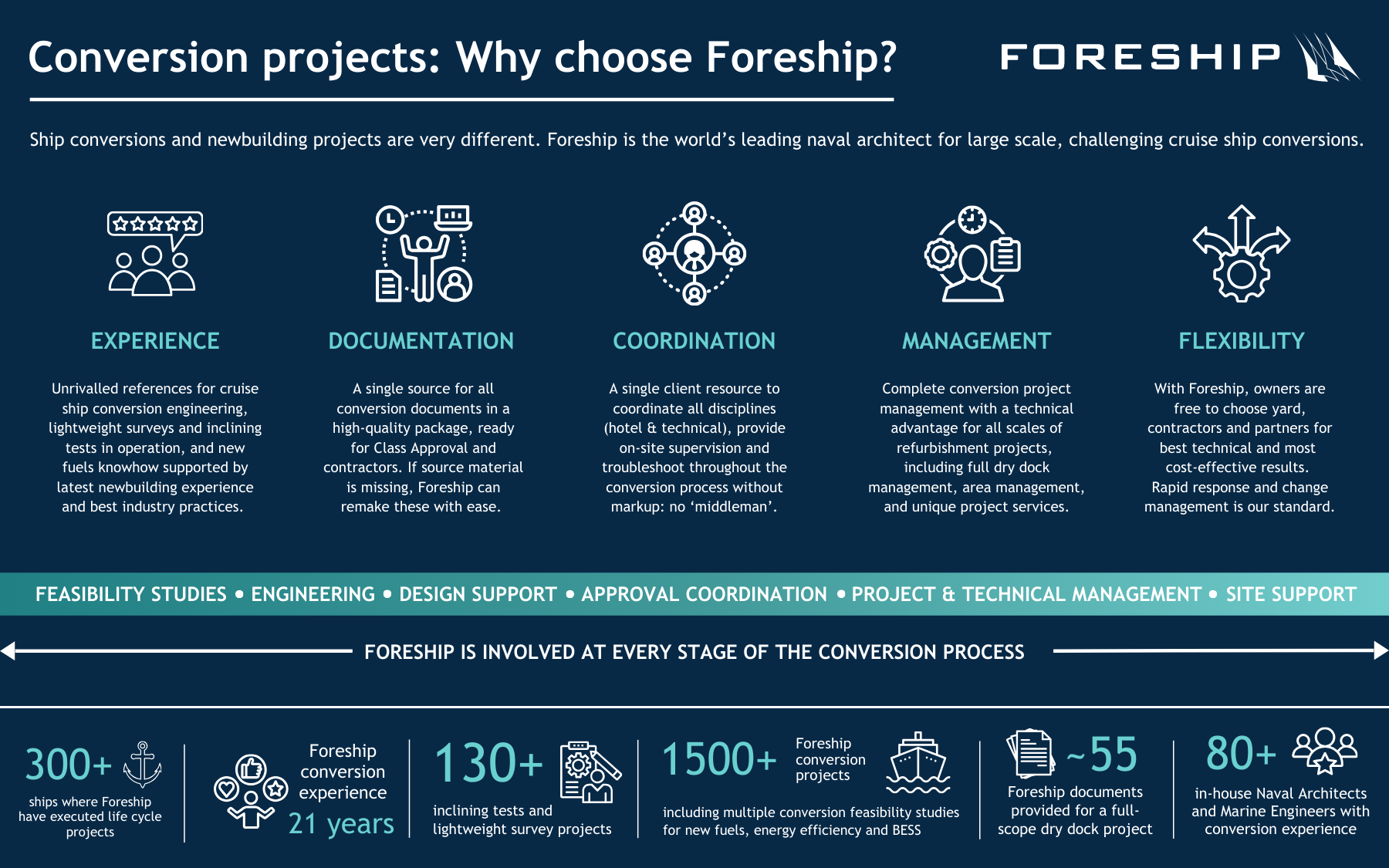 Conversion projects: Why choose Foreship?

FORESHIP

Ship conversions and newbuilding projects are very different. Foreship is the world's leading naval architect for large scale, challenging cruise ship conversions.

EXPERIENCE

Unrivalled references for cruise ship conversion engineering, lightweight surveys and inclining tests in operation, and new fuels knowhow supported by latest newbuilding experience and best industry practices.

DOCUMENTATION

A single source for all conversion documents in a high-quality package, ready for Class Approval and contractors. If source material is missing, Foreship can remake these with ease.

COORDINATION

A single client resource to coordinate all disciplines (hotel & technical), provide on-site supervision and troubleshoot throughout the conversion process without markup: no 'middleman'.

MANAGEMENT

Complete conversion project management with a technical advantage for all scales of refurbishment projects, including full dry dock management, area management, and unique project services.

FLEXIBILITY

With Foreship, owners are free to choose yard, contractors and partners for best technical and most cost-effective results. Rapid response and change management is our standard.

FEASIBILITY STUDIES • ENGINEERING • DESIGN SUPPORT • APPROVAL COORDINATION • PROJECT & TECHNICAL MANAGEMENT • SITE SUPPORT

FORESHIP IS INVOLVED AT EVERY STAGE OF THE CONVERSION PROCESS

300+
ships where Foreship have executed life cycle projects

Foreship conversion experience
21 years

130+
inclining tests and lightweight survey projects

1500+
Foreship conversion projects
including multiple conversion feasibility studies for new fuels, energy efficiency and BESS

~55
Foreship documents provided for a full-scope dry dock project

80+
in-house Naval Architects and Marine Engineers with conversion experience